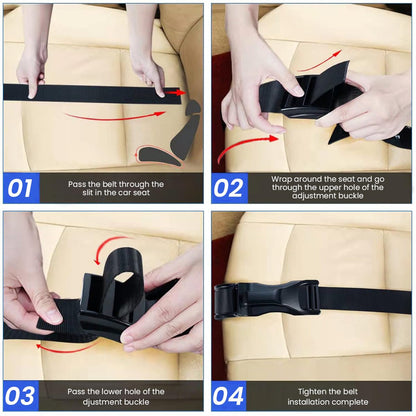 01
Pass the belt through the slit in the car seat

02
Wrap around the seat and go through the upper hole of the adjustment buckle

03
Pass the lower hole of the djustment buckle

04
Tighten the belt installation complete